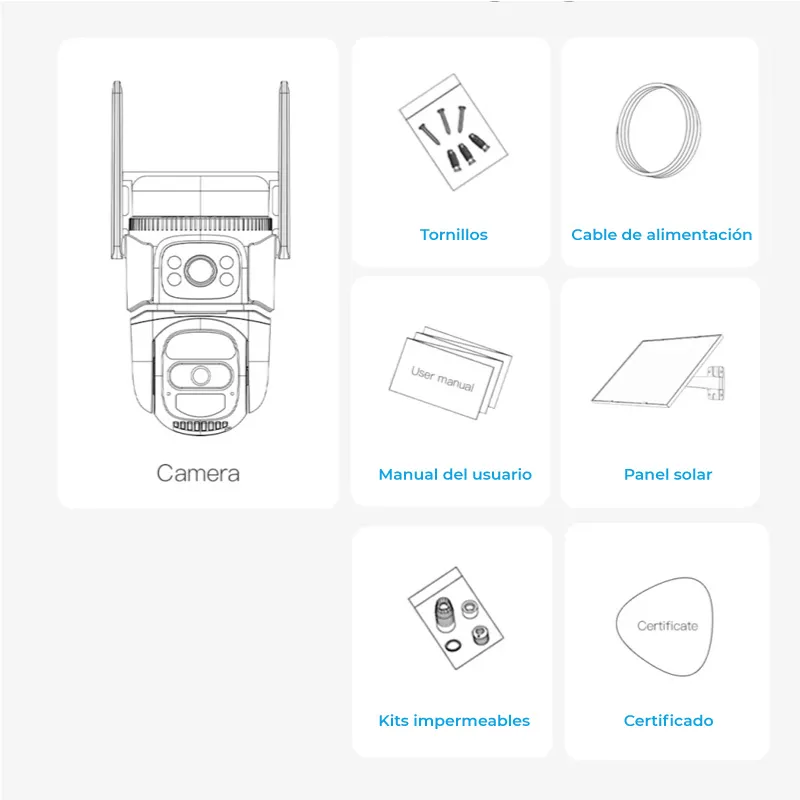 Camera

Tornillos

Cable de alimentación

User manual

Manual del usuario

Panel solar

Kits impermeables

Certificate

Certificado